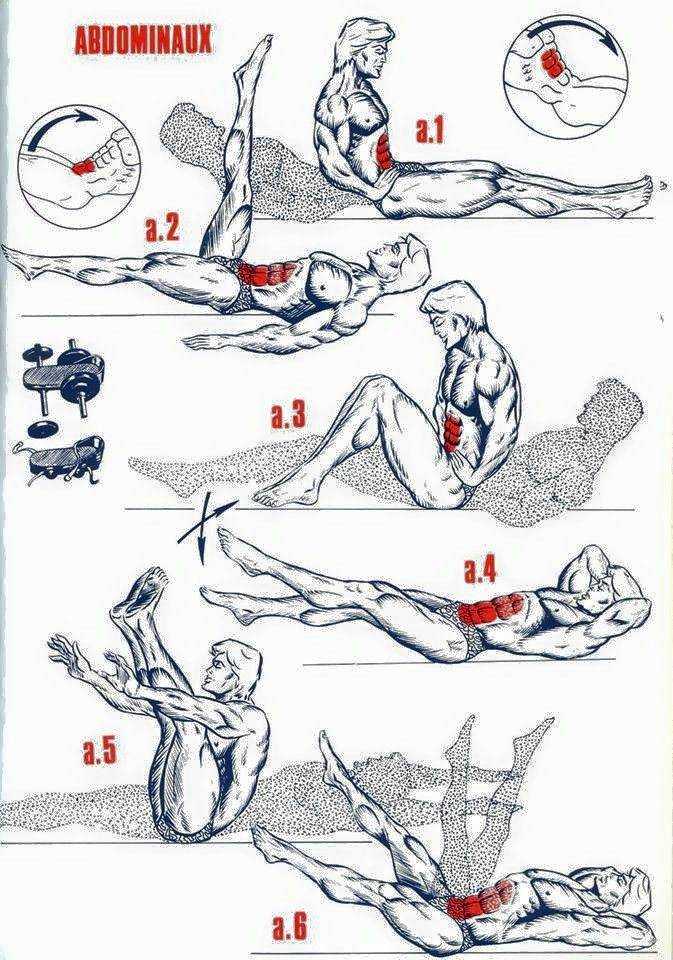 ABDOMINAUX

a.1

a.2

a.3

a.4

a.5

a.6