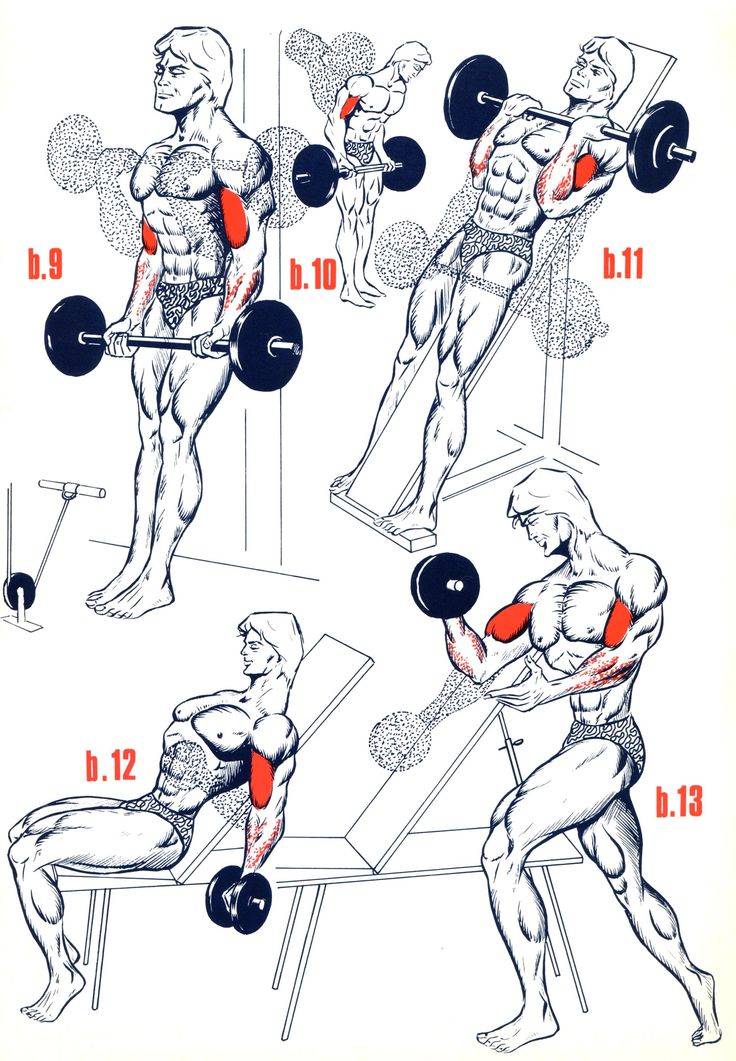 b.9

b.10

b.11

b.12

b.13