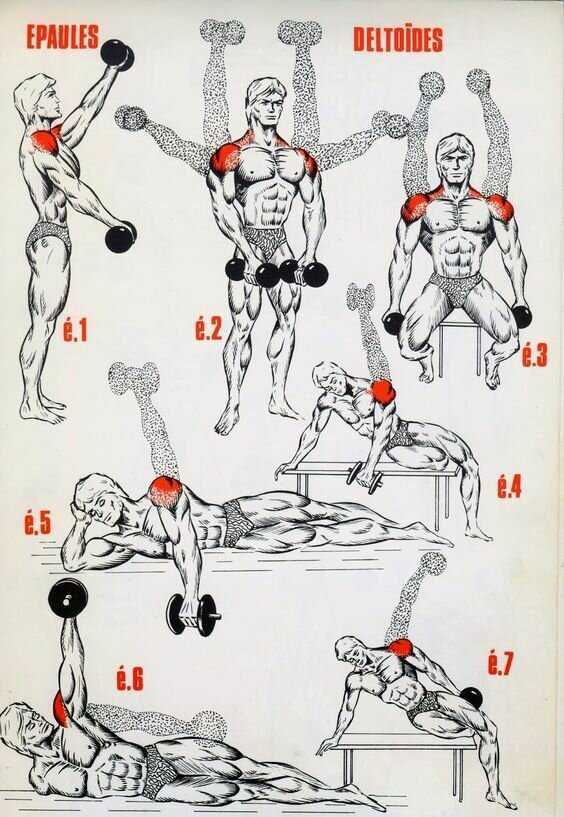 EPAULES

DELTOÏDES

é.1

é.2

é.3

é.4

é.5

é.6

é.7