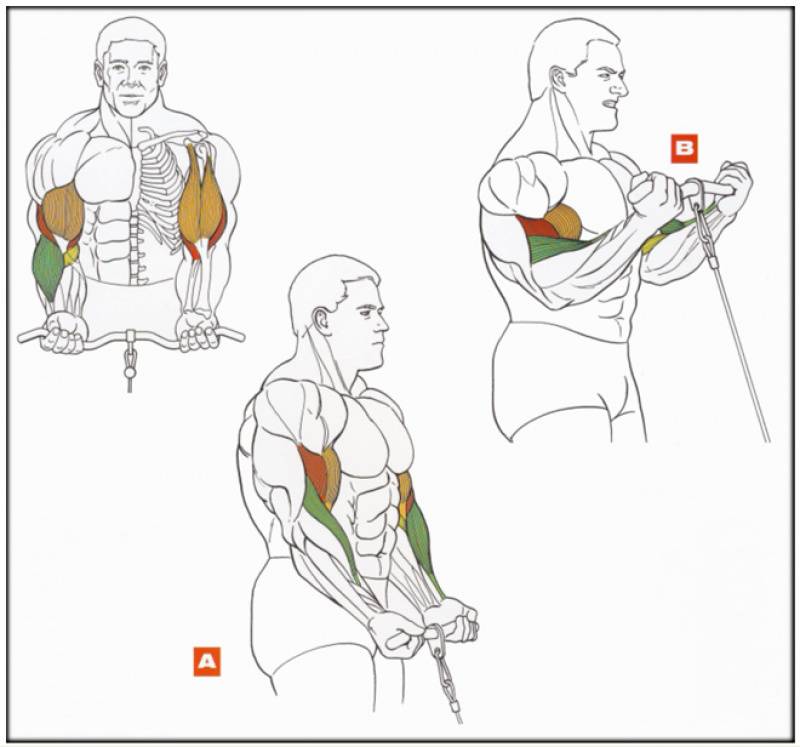 B

A