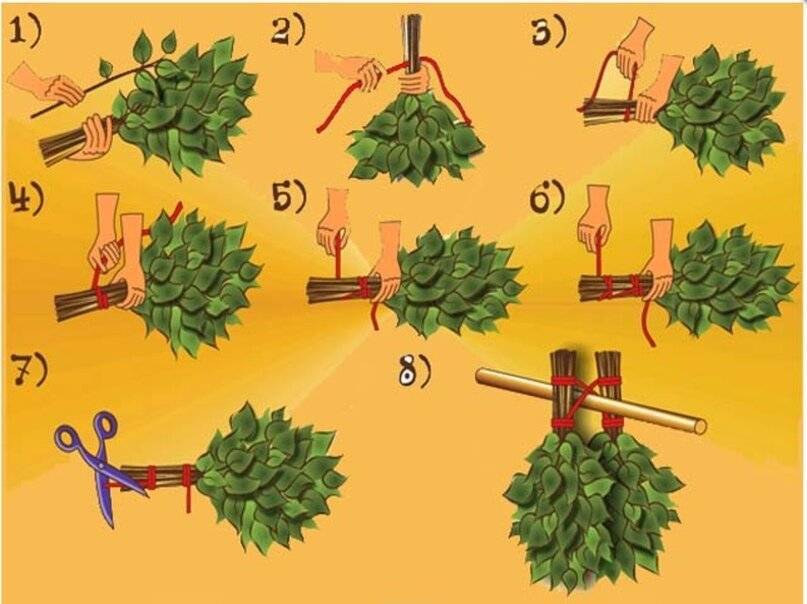 1)
2)
3)
4)
5)
6)
7)
8)