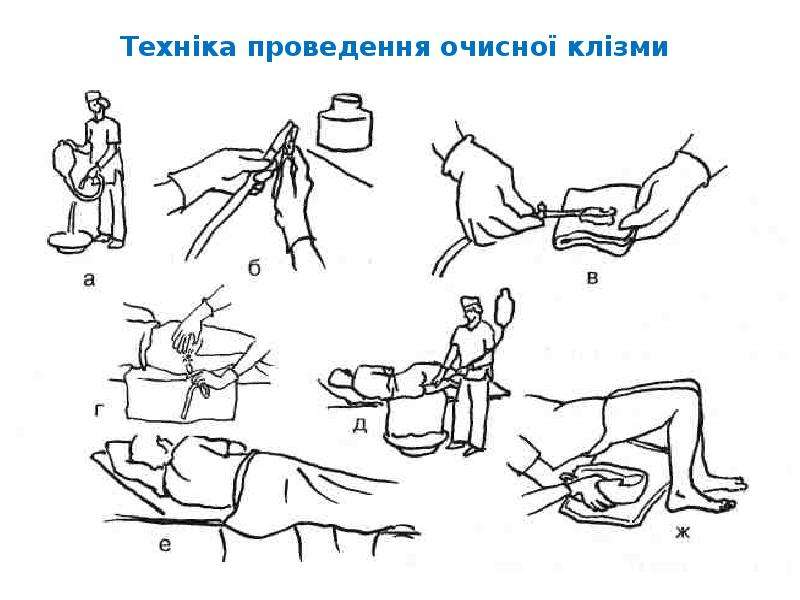 Техніка проведення очисної клізми

а

б

в

г

д

е

ж