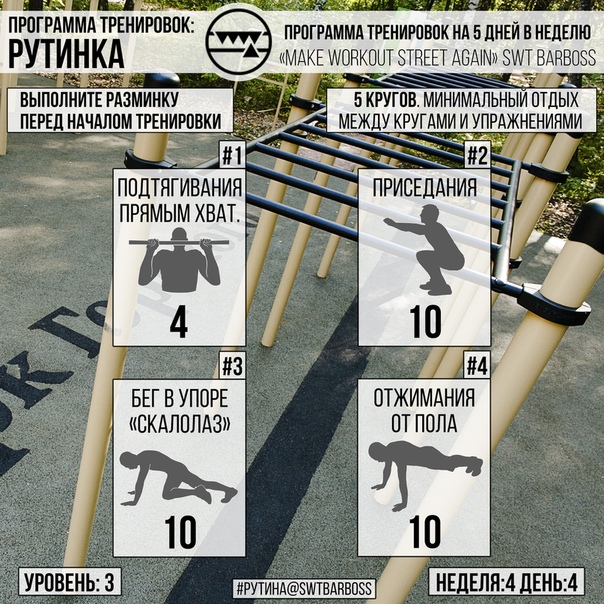 ПРОГРАММА ТРЕНИРОВОК:
РУТИНКА

ПРОГРАММА ТРЕНИРОВОК НА 5 ДНЕЙ В НЕДЕЛЮ
«MAKE WORKOUT STREET AGAIN» SWT BARBOSS

ВЫПОЛНИТЕ РАЗМИНКУ ПЕРЕД НАЧАЛОМ ТРЕНИРОВКИ

5 КРУГОВ. МИНИМАЛЬНЫЙ ОТДЫХ МЕЖДУ КРУГАМИ И УПРАЖНЕНИЯМИ

#1
ПОДТЯГИВАНИЯ ПРЯМЫМ ХВАТ.
4

#2
ПРИСЕДАНИЯ
10

#3
БЕГ В УПОРЕ «СКАЛОЛАЗ»
10

#4
ОТЖИМАНИЯ ОТ ПОЛА
10

УРОВЕНЬ: 3

#РУТИНА@SWTBARBOSS

НЕДЕЛЯ:4 ДЕНЬ:4